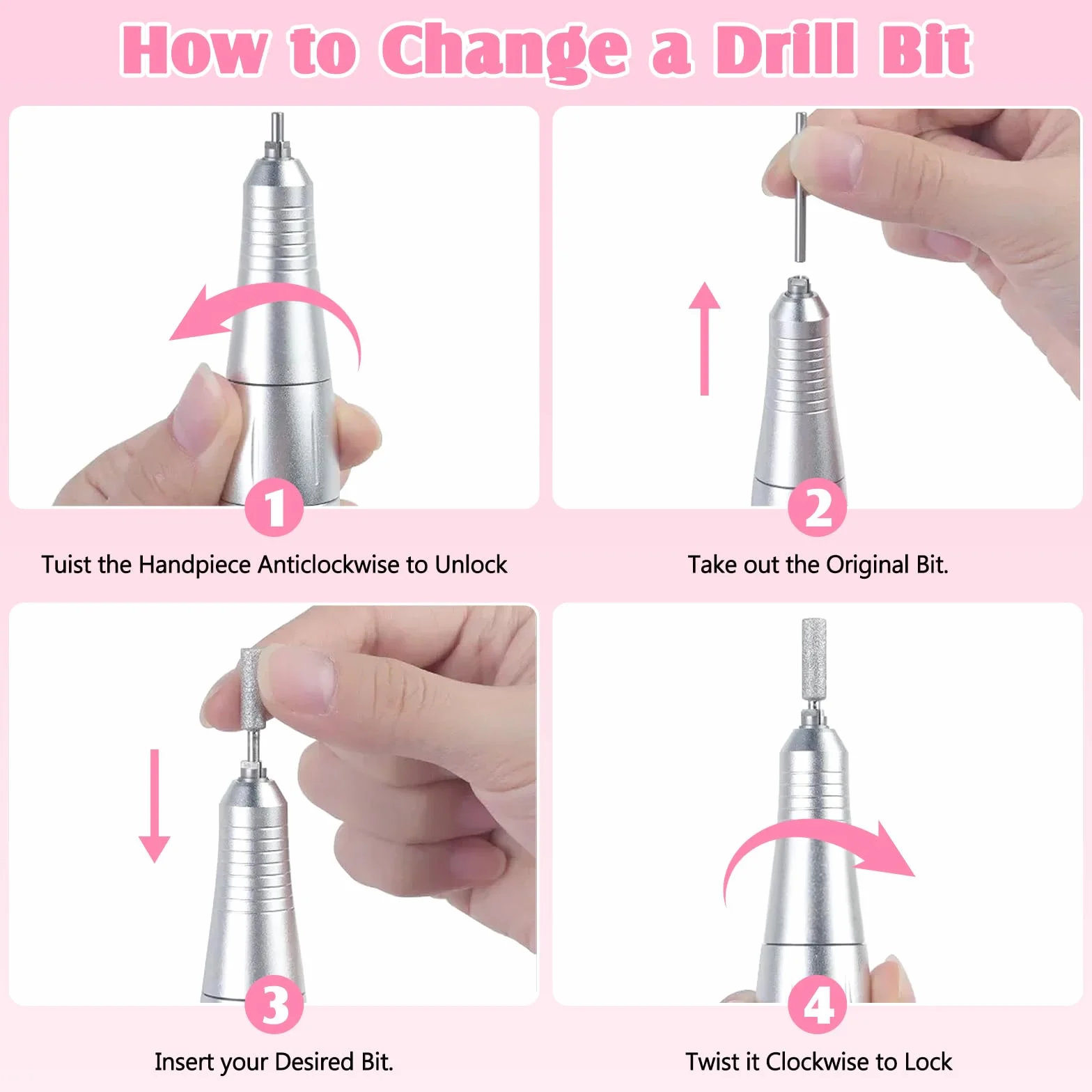 How to Change a Drill Bit

1

Tuist the Handpiece Anticlockwise to Unlock

2

Take out the Original Bit.

3

Insert your Desired Bit.

4

Twist it Clockwise to Lock